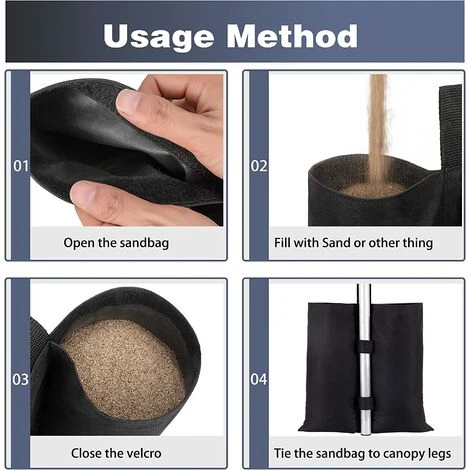 Usage Method

01

Open the sandbag

02

Fill with Sand or other thing

03

Close the velcro

04

Tie the sandbag to canopy legs