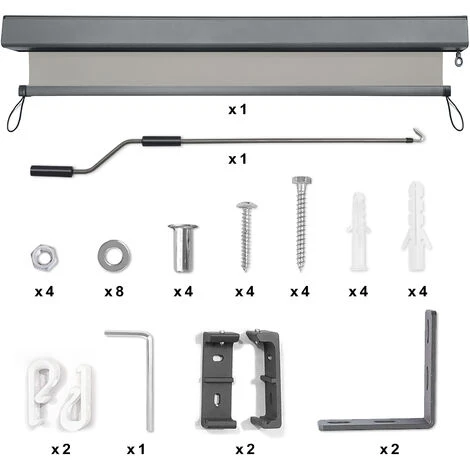 x 1

x 1

x 4 x 8 x 4 x 4 x 4 x 4 x 4

x 2 x 1 x 2 x 2