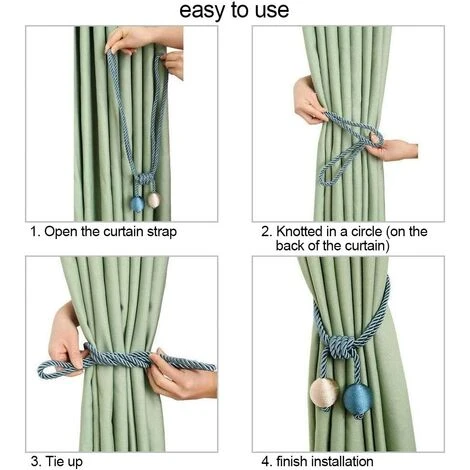 easy to use

1. Open the curtain strap

2. Knotted in a circle (on the back of the curtain)

3. Tie up

4. finish installation