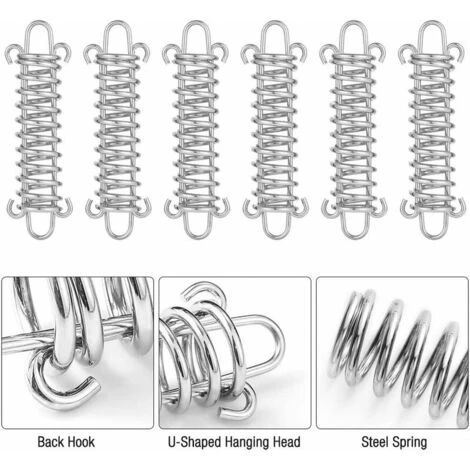 Back Hook

U-Shaped Hanging Head

Steel Spring