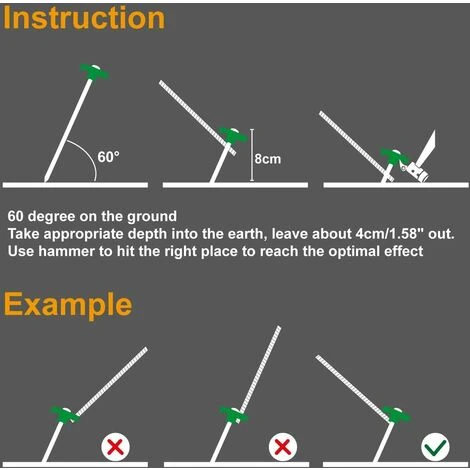 Instruction

60°

8cm

60 degree on the ground
Take appropriate depth into the earth, leave about 4cm/1.58" out.
Use hammer to hit the right place to reach the optimal effect

Example