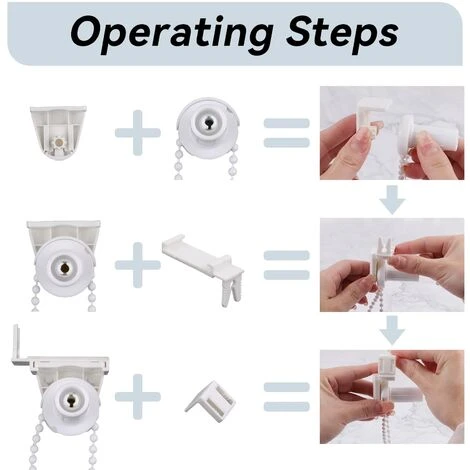 Operating Steps