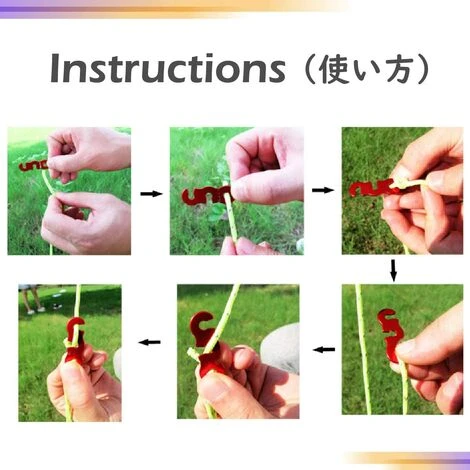 Instructions（使い方）