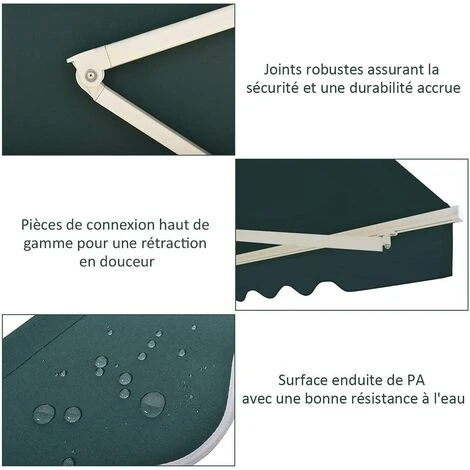 Joints robustes assurant la sécurité et une durabilité accrue

Pièces de connexion haut de gamme pour une rétraction en douceur

Surface enduite de PA avec une bonne résistance à l'eau