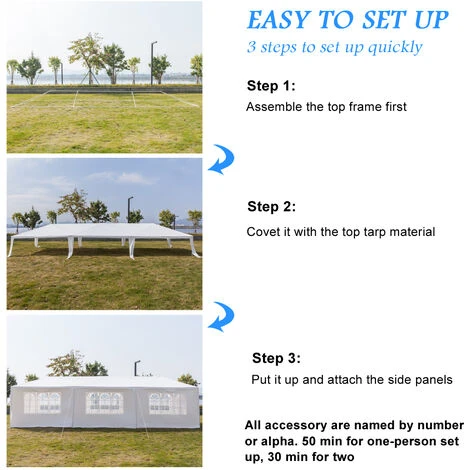 EASY TO SET UP
3 steps to set up quickly

Step 1:
Assemble the top frame first

Step 2:
Covet it with the top tarp material

Step 3:
Put it up and attach the side panels

All accessory are named by number or alpha. 50 min for one-person set up, 30 min for two