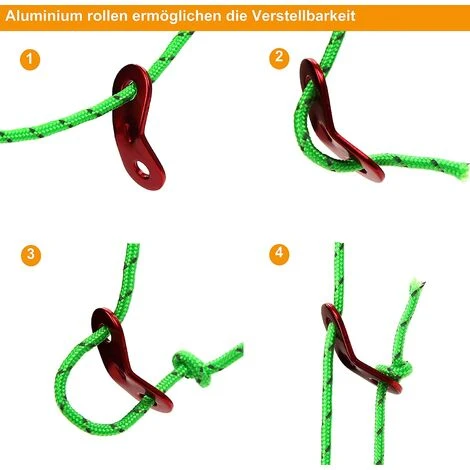 Aluminium rollen ermöglichen die Verstellbarkeit

1

2

3

4