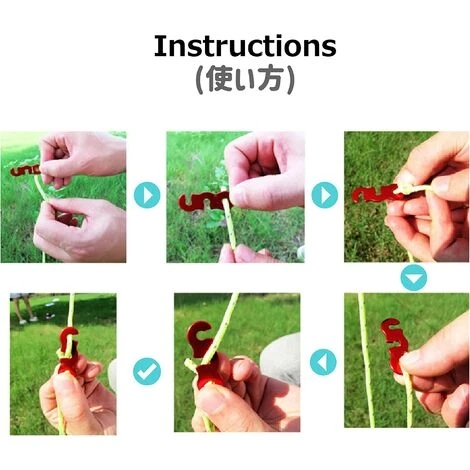 Instructions
(使い方)