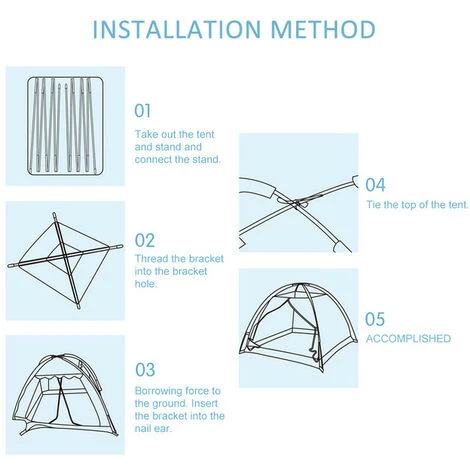 INSTALLATION METHOD

01
Take out the tent and stand and connect the stand.

02
Thread the bracket into the bracket hole.

03
Borrowing force to the ground. Insert the bracket into the nail ear.

04
Tie the top of the tent.

05
ACCOMPLISHED