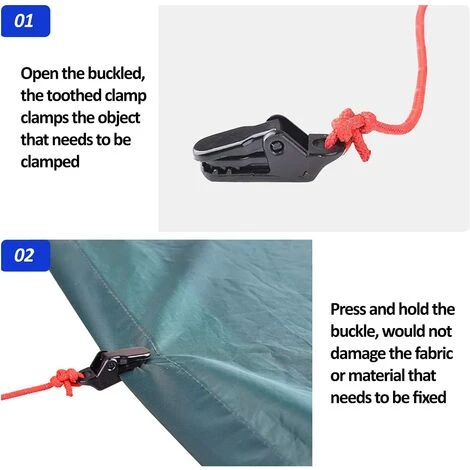 01

Open the buckled, the toothed clamp clamps the object that needs to be clamped

02

Press and hold the buckle, would not damage the fabric or material that needs to be fixed