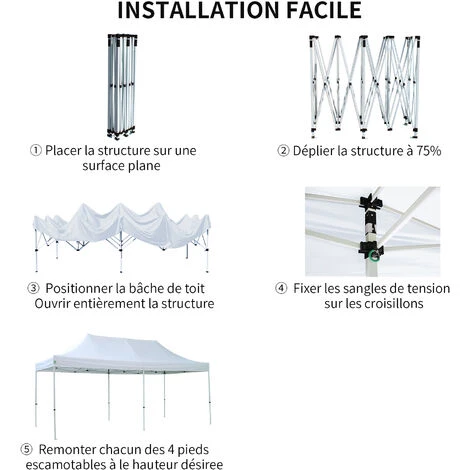 INSTALLATION FACILE

① Placer la structure sur une surface plane

② Déplier la structure à 75%

③ Positionner la bâche de toit
Ouvrir entièrement la structure

④ Fixer les sangles de tension sur les croisillons

⑤ Remonter chacun des 4 pieds escamotables à le hauteur désiree