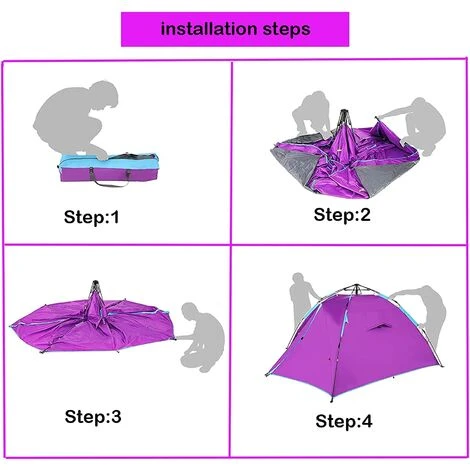 installation steps

Step:1

Step:2

Step:3

Step:4