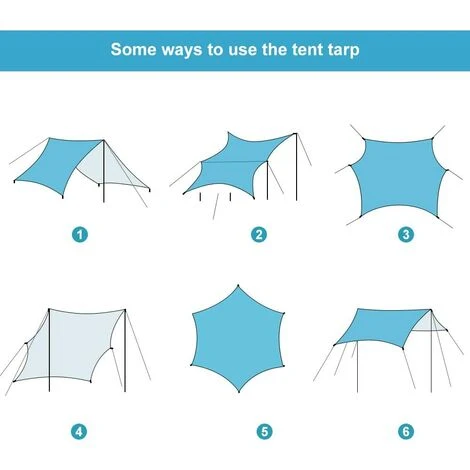 Some ways to use the tent tarp

1

2

3

4

5

6