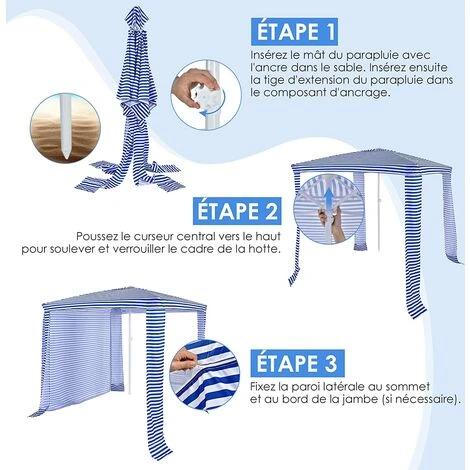 ÉTAPE 1

Insérez le mât du parapluie avec l'ancre dans le sable. Insérez ensuite la tige d'extension du parapluie dans le composant d'ancrage.

ÉTAPE 2

Poussez le curseur central vers le haut pour soulever et verrouiller le cadre de la hotte.

ÉTAPE 3

Fixez la paroi latérale au sommet et au bord de la jambe (si nécessaire).