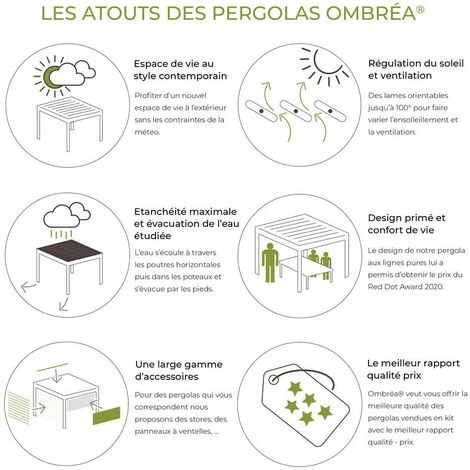 LES ATOUTS DES PERGOLAS OMBRÉA®

Espace de vie au style contemporain

Profiter d'un nouvel espace de vie à l'extérieur sans les contraintes de la méteo.

Régulation du soleil et ventilation

Des lames orientables jusqu'à 100° pour faire varier l'ensolleillement et la ventilation.

Etanchéité maximale et évacuation de l'eau étudiée

L'eau s'écoule à travers les poutres horizontales puis dans les poteaux et s'évacue par les pieds.

Design primé et confort de vie

Le design de notre pergola aux lignes pures lui a permis d'obtenir le prix du Red Dot Award 2020.

Une large gamme d'accessoires

Pour des pergolas qui vous correspondent nous proposons des stores, des panneaux à ventelles, ...

Le meilleur rapport qualité prix

Ombréa® veut vous offrir la meilleure qualité des pergolas vendues en kit avec le meilleur rapport qualité - prix.