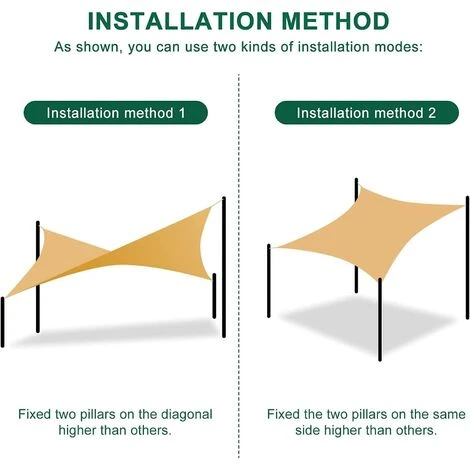 INSTALLATION METHOD

As shown, you can use two kinds of installation modes:

Installation method 1

Fixed two pillars on the diagonal higher than others.

Installation method 2

Fixed the two pillars on the same side higher than others.