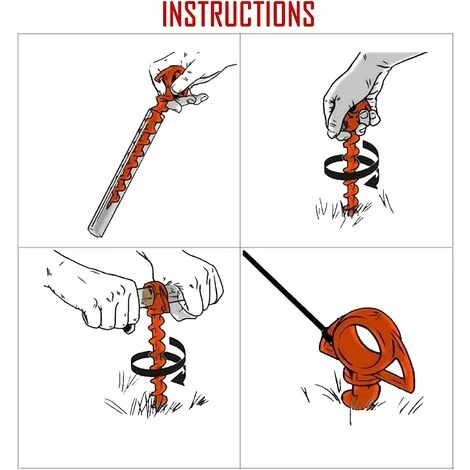 INSTRUCTIONS