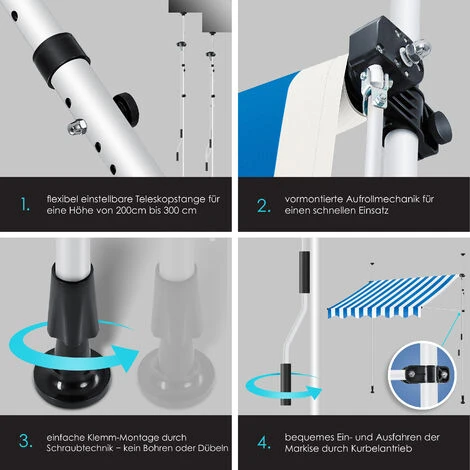 1. flexibel einstellbare Teleskopstange für eine Höhe von 200cm bis 300 cm

2. vormontierte Aufrollmechanik für einen schnellen Einsatz

3. einfache Klemm-Montage durch Schraubtechnik – kein Bohren oder Dübeln

4. bequemes Ein- und Ausfahren der Markise durch Kurbelantrieb