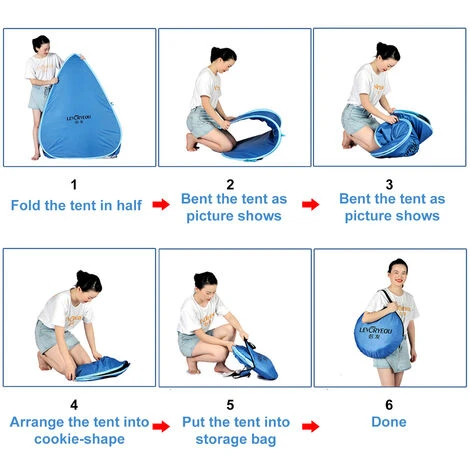 LEYCRYEOU

1
Fold the tent in half

2
Bent the tent as picture shows

3
Bent the tent as picture shows

4
Arrange the tent into cookie-shape

5
Put the tent into storage bag

LEYCRYEOU

6
Done