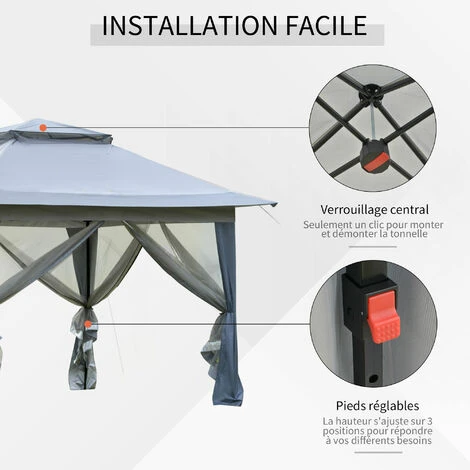 INSTALLATION FACILE

Verrouillage central
Seulement un clic pour monter et démonter la tonnelle

Pieds réglables
La hauteur s'ajuste sur 3 positions pour répondre à vos différents besoins