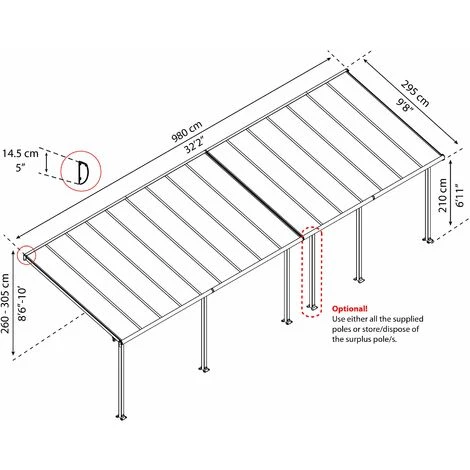 980 cm
32'2"

295 cm
9'8"

14.5 cm
5"

210 cm
6'11"

260 - 305 cm
8'6"-10'

Optional!
Use either all the supplied poles or store/dispose of the surplus pole/s.