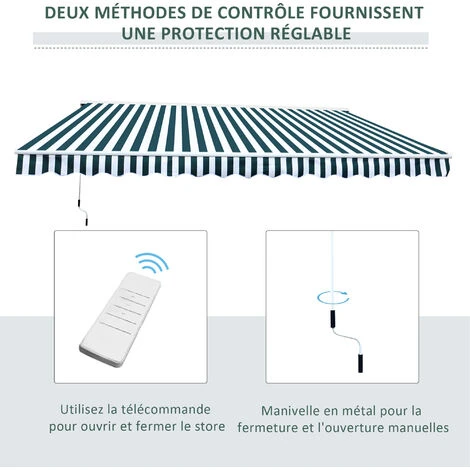 DEUX MÉTHODES DE CONTRÔLE FOURNISSENT UNE PROTECTION RÉGLABLE

Utilisez la télécommande pour ouvrir et fermer le store

Manivelle en métal pour la fermeture et l'ouverture manuelles