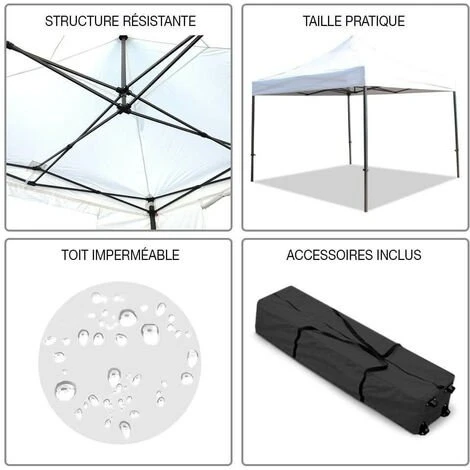 STRUCTURE RÉSISTANTE

TAILLE PRATIQUE

TOIT IMPERMÉABLE

ACCESSOIRES INCLUS